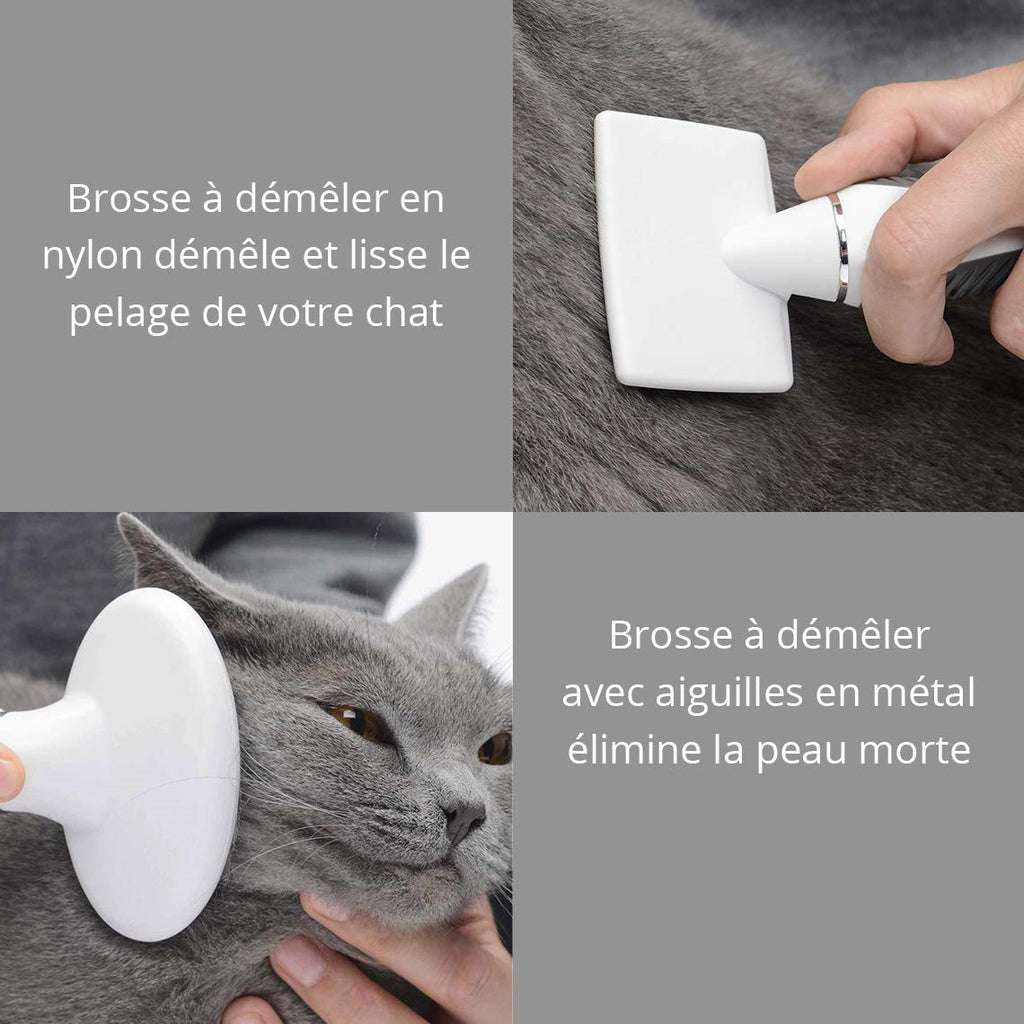 Brosse à démêler en nylon démêle et lisse le pelage de votre chat

Brosse à démêler avec aiguilles en métal élimine la peau morte