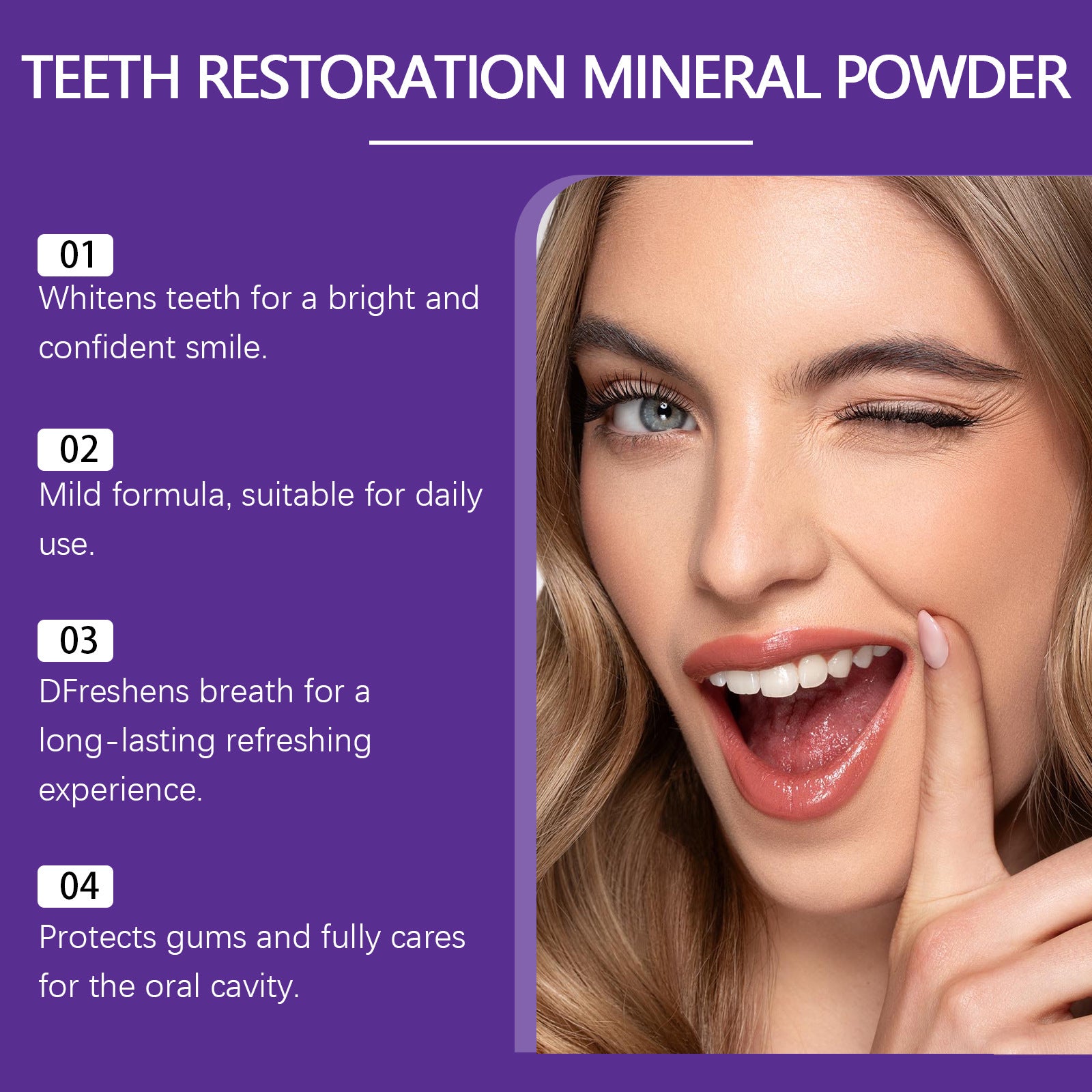 TEETH RESTORATION MINERAL POWDER

01
Whitens teeth for a bright and confident smile.

02
Mild formula, suitable for daily use.

03
DFreshens breath for a long-lasting refreshing experience.

04
Protects gums and fully cares for the oral cavity.