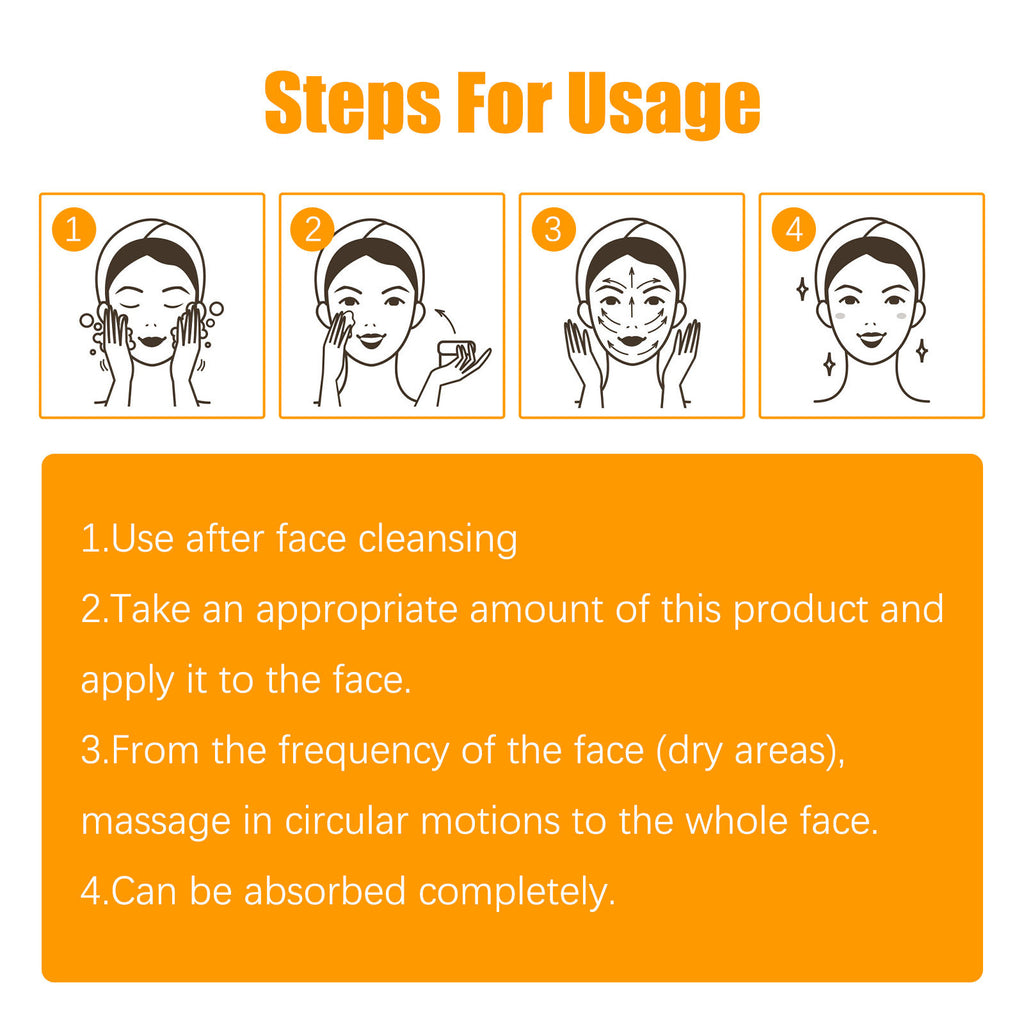 Steps For Usage

1

2

3

4

1.Use after face cleansing

2.Take an appropriate amount of this product and apply it to the face.

3.From the frequency of the face (dry areas), massage in circular motions to the whole face.

4.Can be absorbed completely.