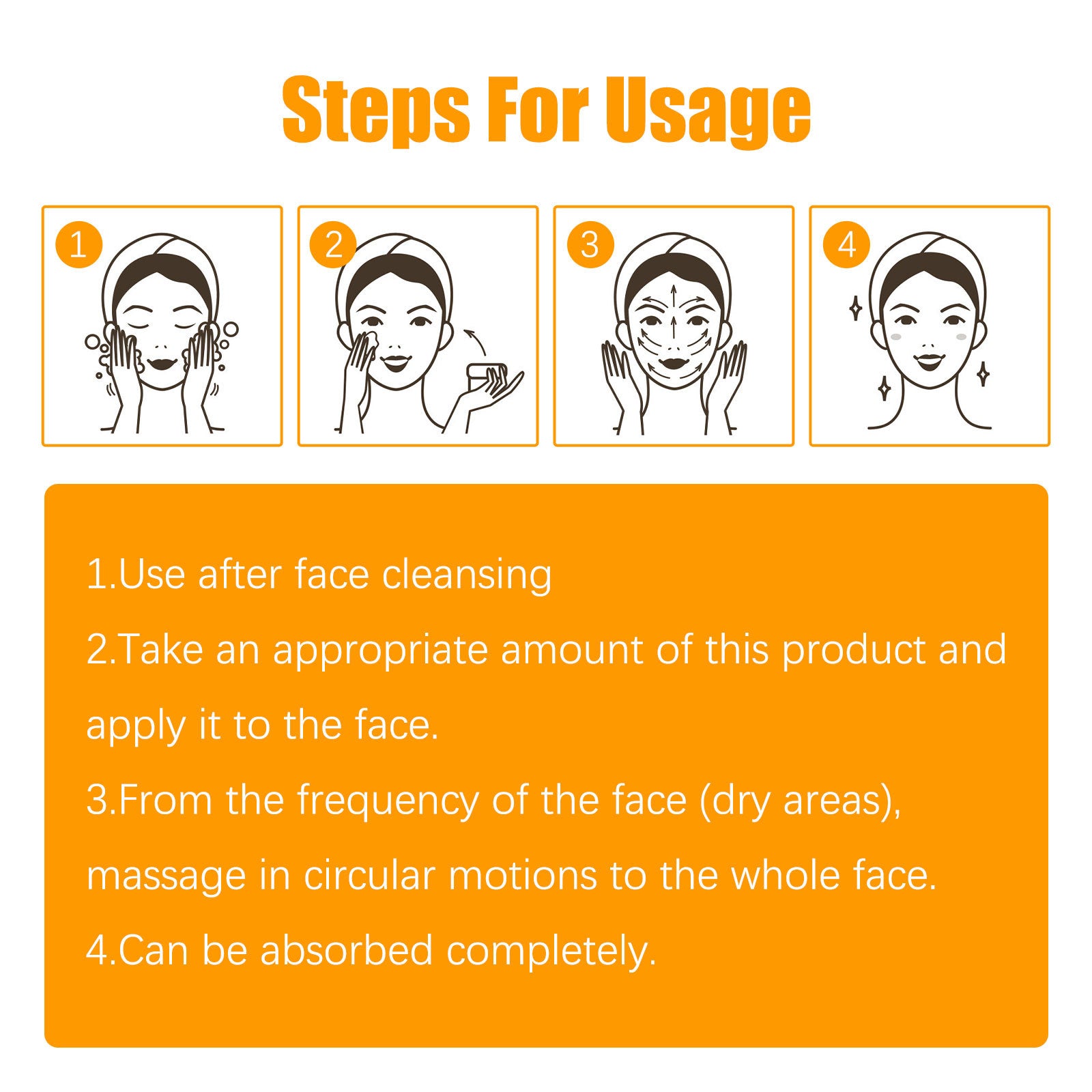 Steps For Usage

1

2

3

4

1.Use after face cleansing

2.Take an appropriate amount of this product and apply it to the face.

3.From the frequency of the face (dry areas), massage in circular motions to the whole face.

4.Can be absorbed completely.