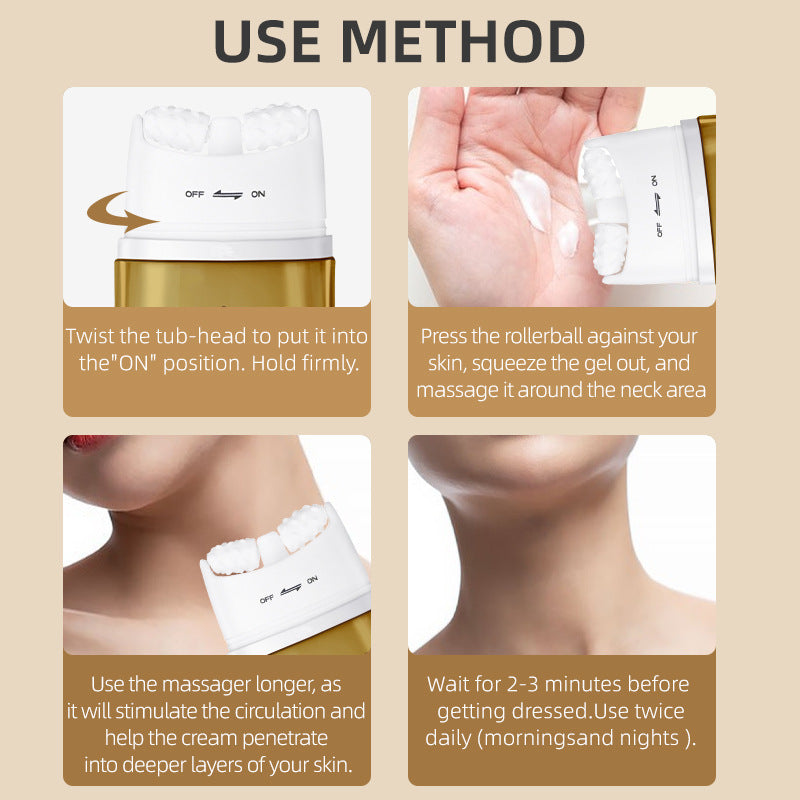 USE METHOD

OFF ON

Twist the tub-head to put it into the"ON" position. Hold firmly.

OFF ON

Press the rollerball against your skin, squeeze the gel out, and massage it around the neck area

OFF ON

Use the massager longer, as it will stimulate the circulation and help the cream penetrate into deeper layers of your skin.

Wait for 2-3 minutes before getting dressed.Use twice daily (morningsand nights ).