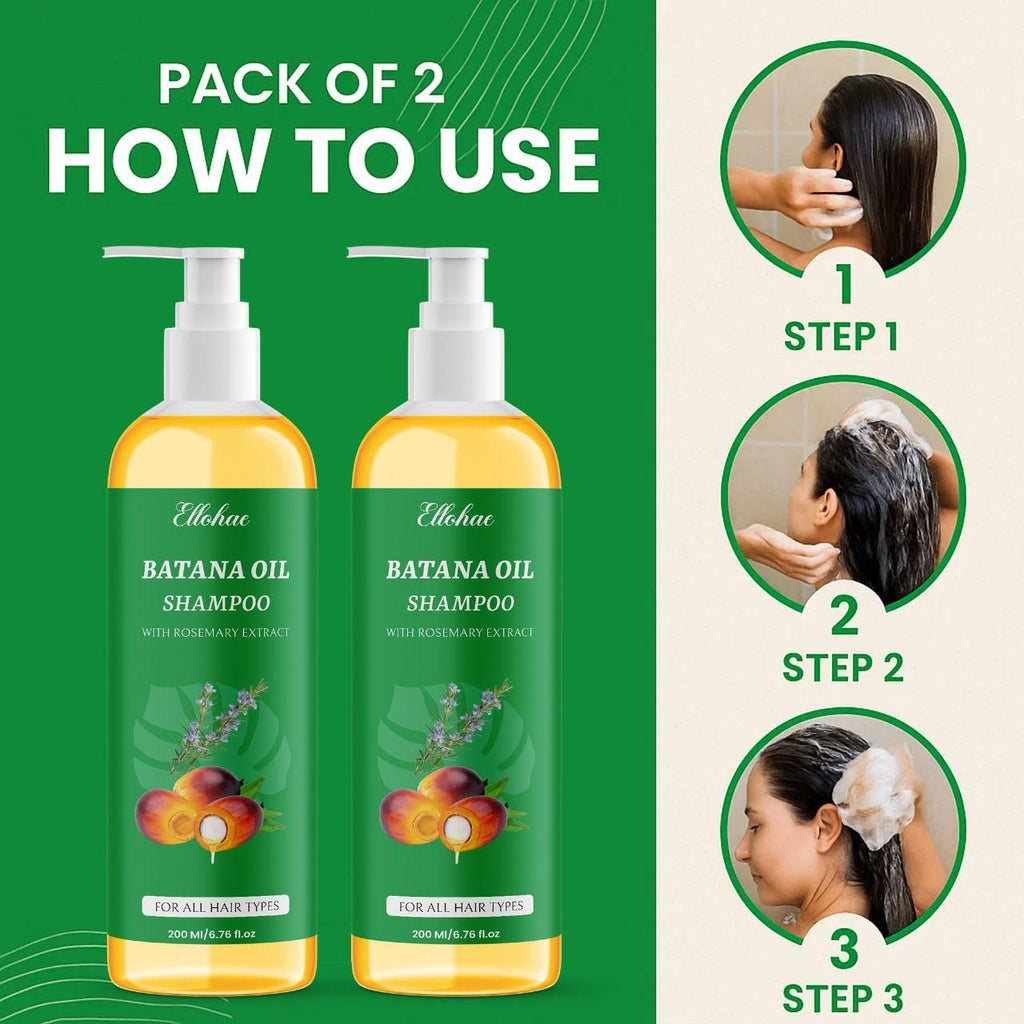 PACK OF 2
HOW TO USE

Ellohae
BATANA OIL
SHAMPOO
WITH ROSEMARY EXTRACT
FOR ALL HAIR TYPES
200 Ml/6.76 fl.oz

Ellohae
BATANA OIL
SHAMPOO
WITH ROSEMARY EXTRACT
FOR ALL HAIR TYPES
200 Ml/6.76 fl.oz

1
STEP 1

2
STEP 2

3
STEP 3