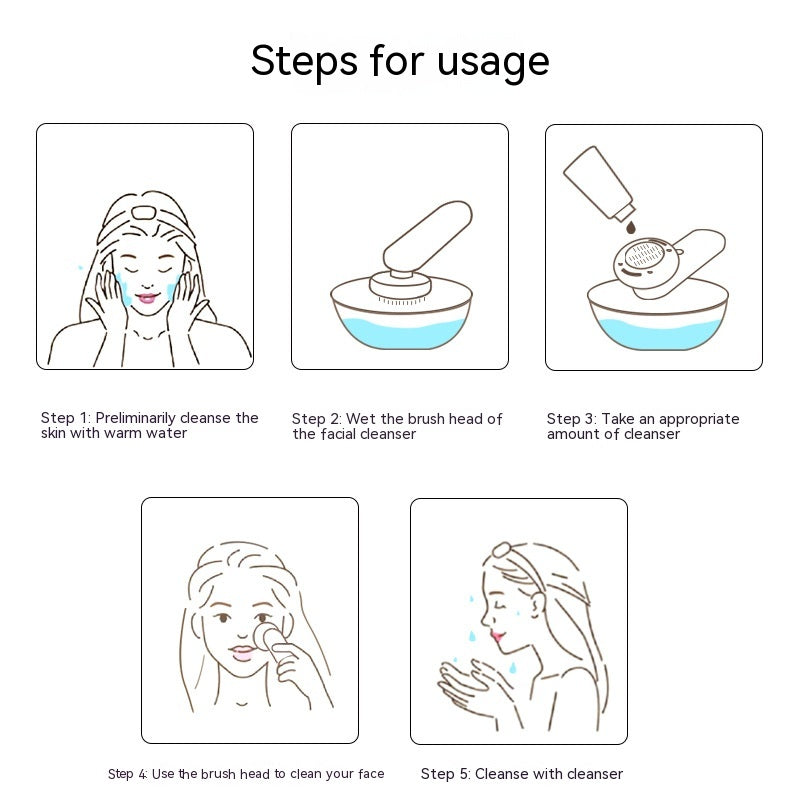 Steps for usage

Step 1: Preliminarily cleanse the skin with warm water

Step 2: Wet the brush head of the facial cleanser

Step 3: Take an appropriate amount of cleanser

Step 4: Use the brush head to clean your face

Step 5: Cleanse with cleanser