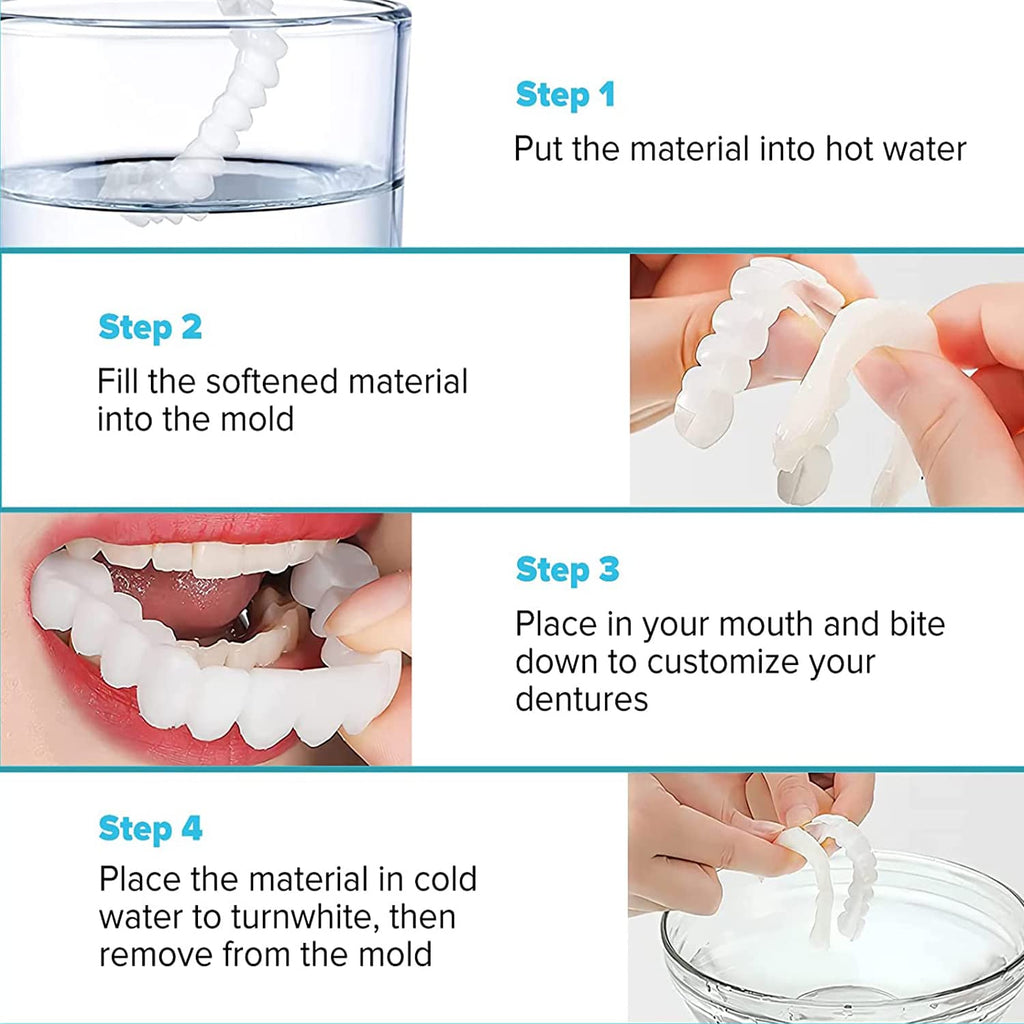 Step 1
Put the material into hot water

Step 2
Fill the softened material into the mold

Step 3
Place in your mouth and bite down to customize your dentures

Step 4
Place the material in cold water to turnwhite, then remove from the mold