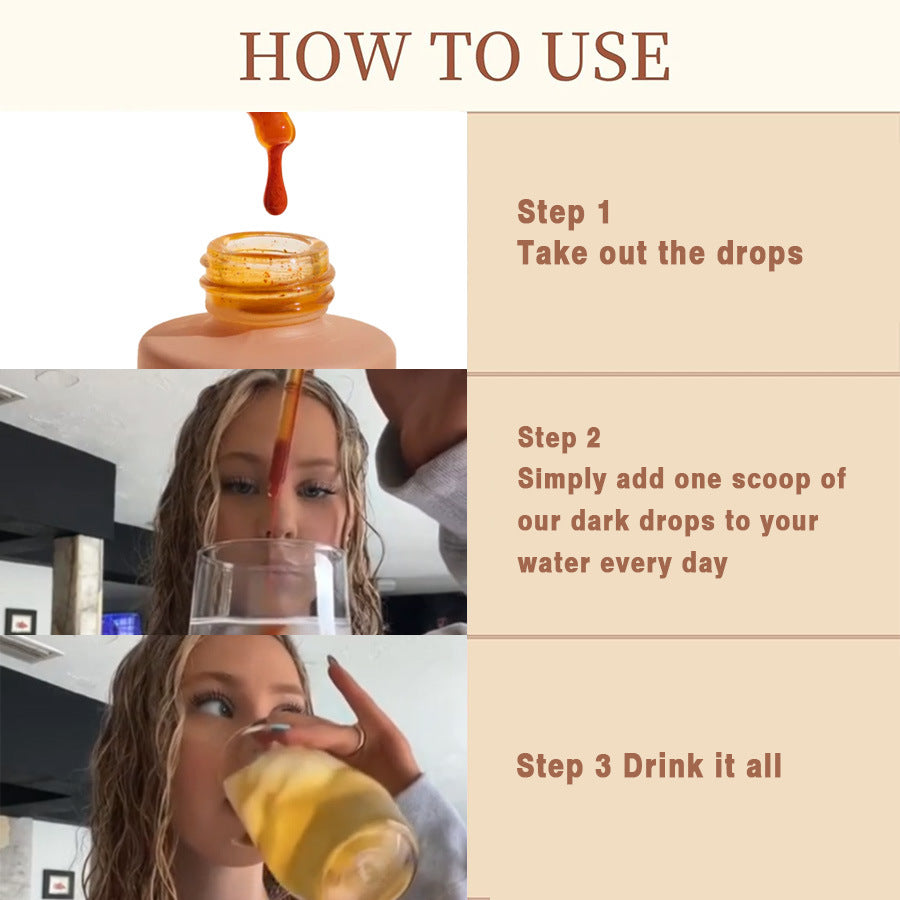 HOW TO USE

Step 1
Take out the drops

Step 2
Simply add one scoop of our dark drops to your water every day

Step 3 Drink it all