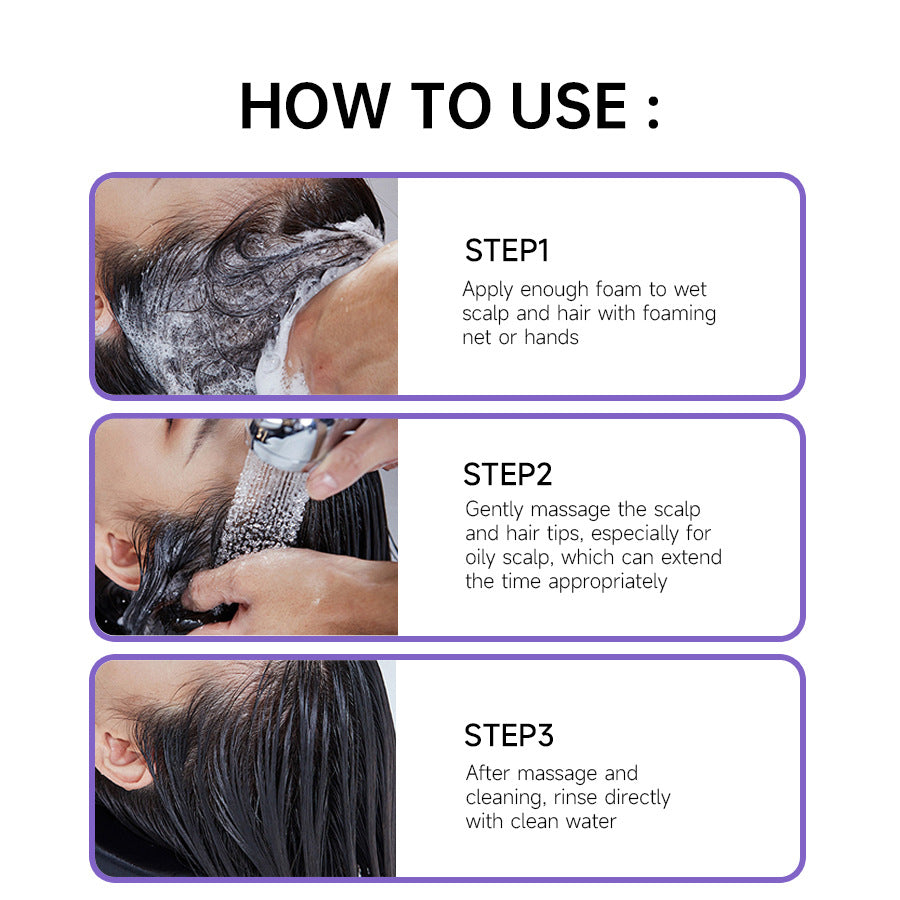 HOW TO USE :

STEP1

Apply enough foam to wet scalp and hair with foaming net or hands

STEP2

Gently massage the scalp and hair tips, especially for oily scalp, which can extend the time appropriately

STEP3

After massage and cleaning, rinse directly with clean water