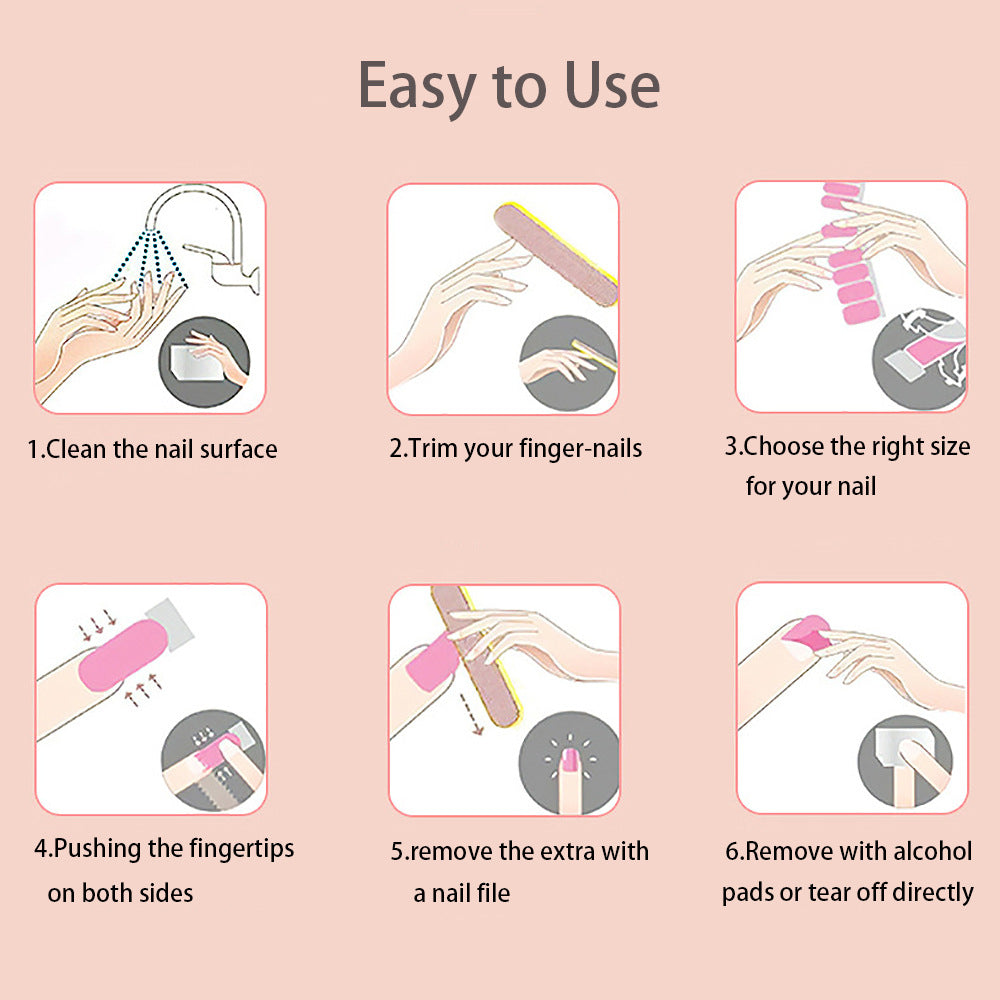 Easy to Use

1.Clean the nail surface

2.Trim your finger-nails

3.Choose the right size for your nail

4.Pushing the fingertips on both sides

5.remove the extra with a nail file

6.Remove with alcohol pads or tear off directly